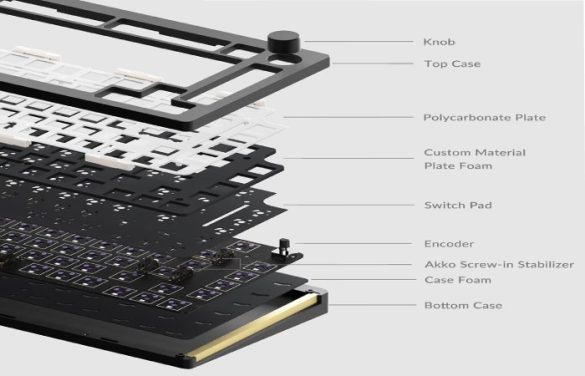 Knob

Top Case

Polycarbonate Plate

Custom Material Plate Foam

Switch Pad

Encoder

Akko Screw-in Stabilizer

Case Foam

Bottom Case